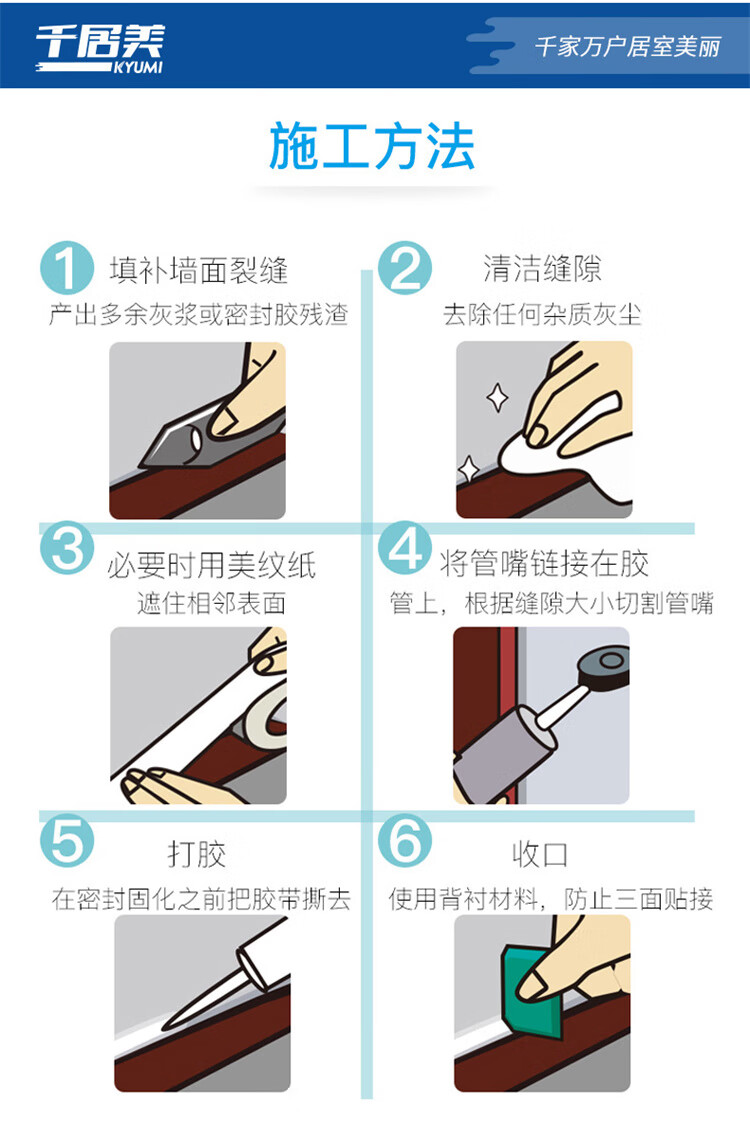 千居美
KYUMI

千家万户居室美丽

施工方法

1 填补墙面裂缝
产出多余灰浆或密封胶残渣

2 清洁缝隙
去除任何杂质灰尘

3 必要时用美纹纸
遮住相邻表面

4 将管嘴链接在胶
管上，根据缝隙大小切割管嘴

5 打胶
在密封固化之前把胶带撕去

6 收口
使用背衬材料，防止三面贴接