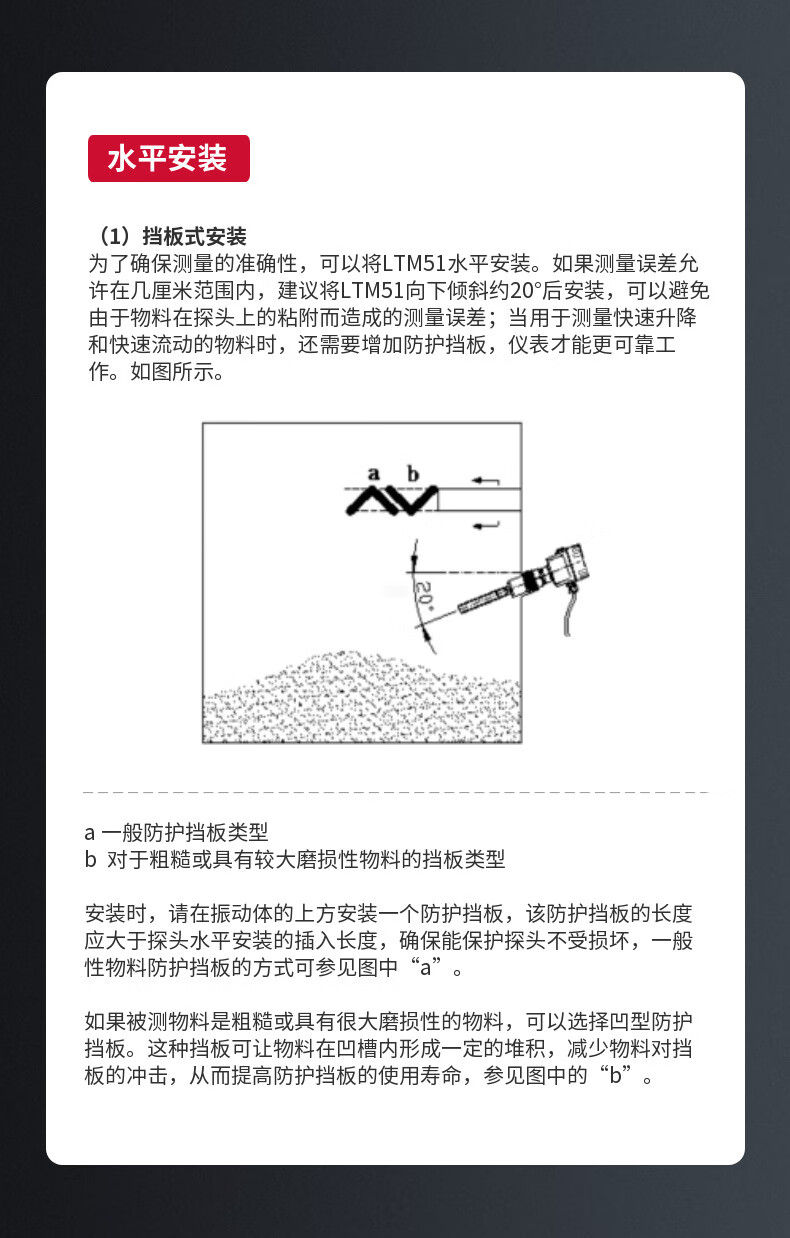 水平安装

（1）挡板式安装
为了确保测量的准确性，可以将LTM51水平安装。如果测量误差允许在几厘米范围内，建议将LTM51向下倾斜约20°后安装，可以避免由于物料在探头上的粘附而造成的测量误差；当用于测量快速升降和快速流动的物料时，还需要增加防护挡板，仪表才能更可靠工作。如图所示。

a b
20°

a 一般防护挡板类型
b 对于粗糙或具有较大磨损性物料的挡板类型

安装时，请在振动体的上方安装一个防护挡板，该防护挡板的长度应大于探头水平安装的插入长度，确保能保护探头不受损坏，一般性物料防护挡板的方式可参见图中“a”。

如果被测物料是粗糙或具有很大磨损性的物料，可以选择凹型防护挡板。这种挡板可让物料在凹槽内形成一定的堆积，减少物料对挡板的冲击，从而提高防护挡板的使用寿命，参见图中的“b”。