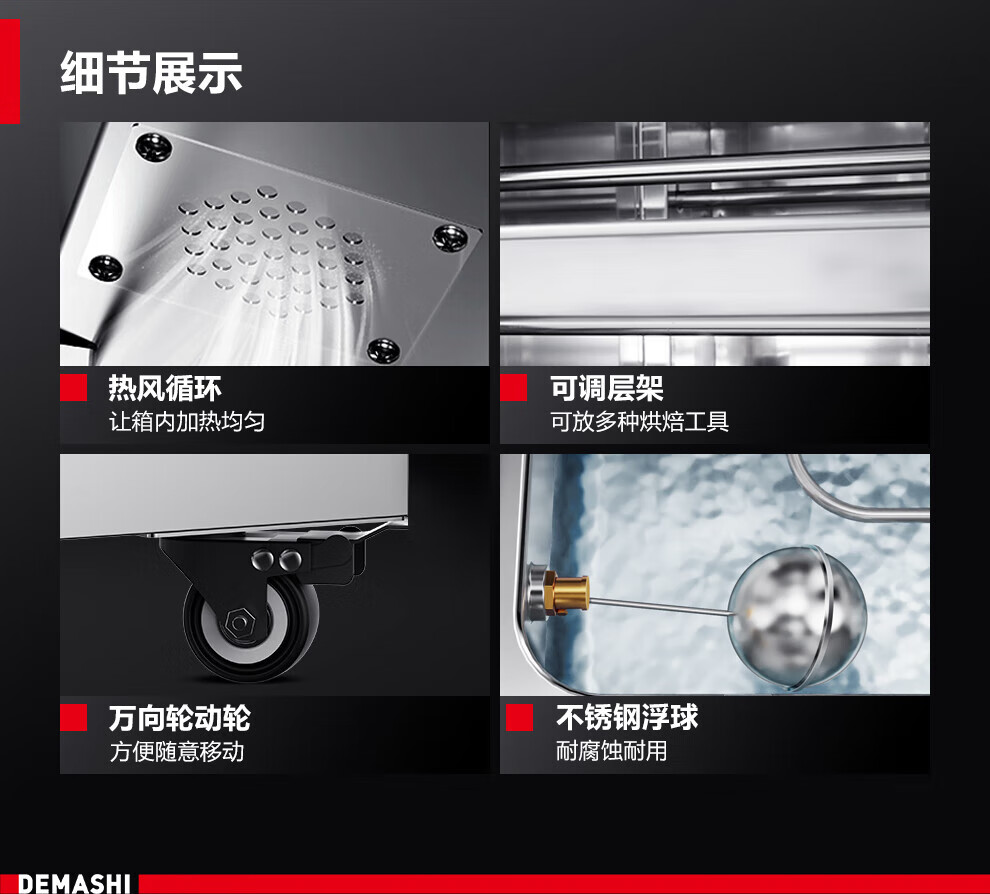 细节展示

热风循环
让箱内加热均匀

可调层架
可放多种烘焙工具

万向轮动轮
方便随意移动

不锈钢浮球
耐腐蚀耐用

DEMASHI