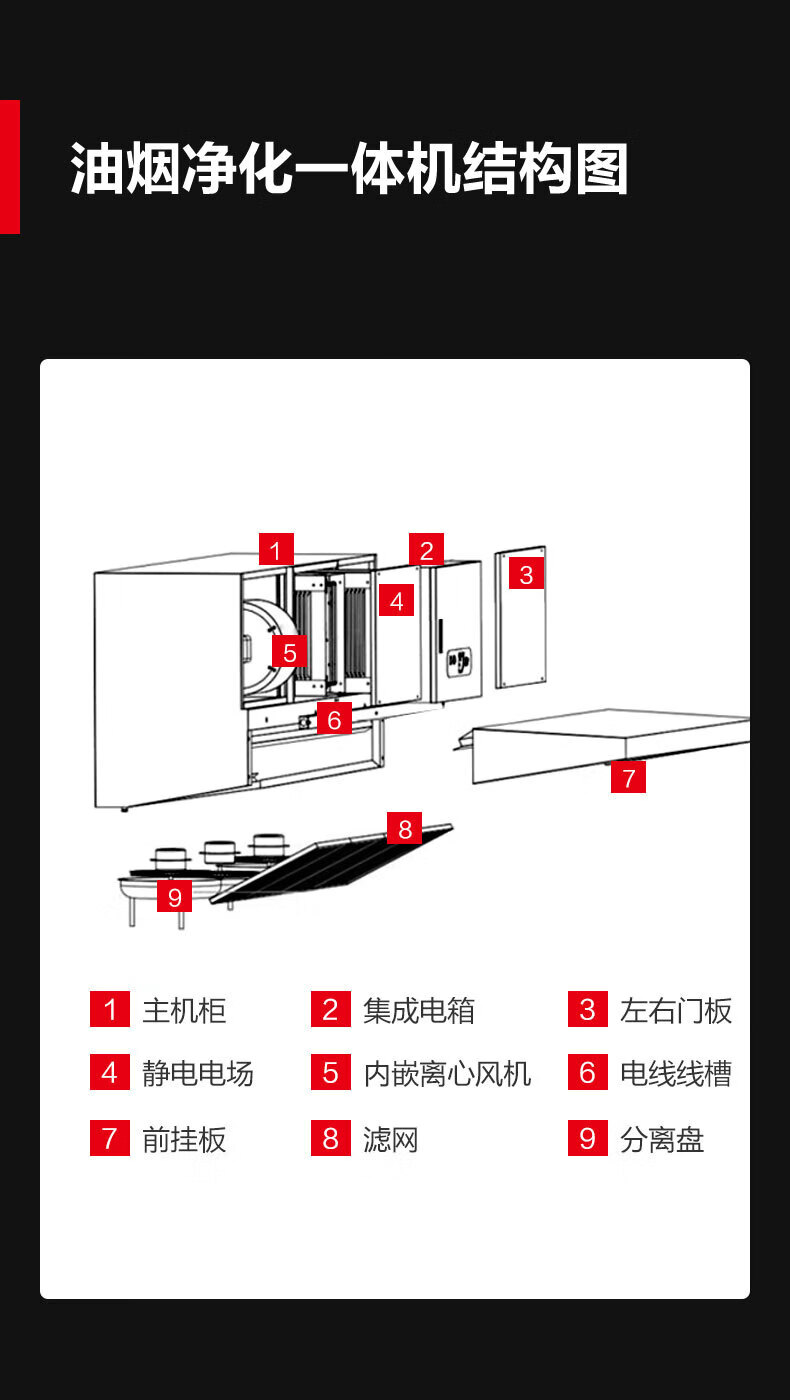 油烟净化一体机结构图

1
2
3
4
5
6
7
8
9

1 主机柜
2 集成电箱
3 左右门板
4 静电电场
5 内嵌离心风机
6 电线线槽
7 前挂板
8 滤网
9 分离盘