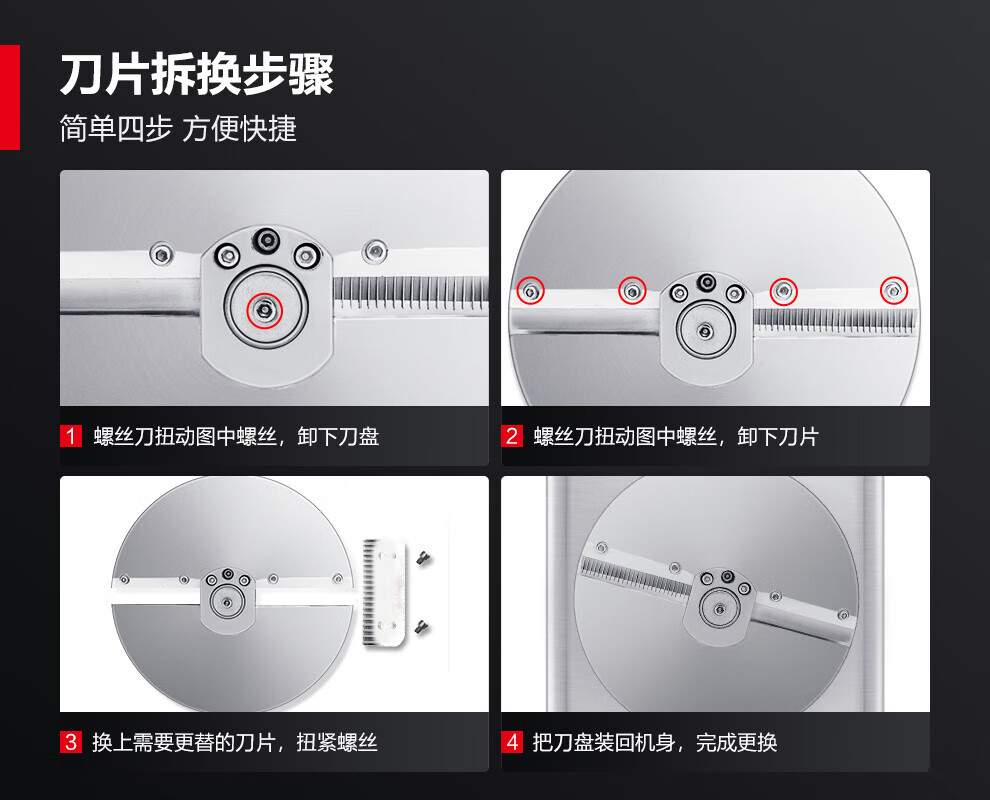 刀片拆换步骤

简单四步 方便快捷

1 螺丝刀扭动图中螺丝，卸下刀盘

2 螺丝刀扭动图中螺丝，卸下刀片

3 换上需要更替的刀片，扭紧螺丝

4 把刀盘装回机身，完成更换