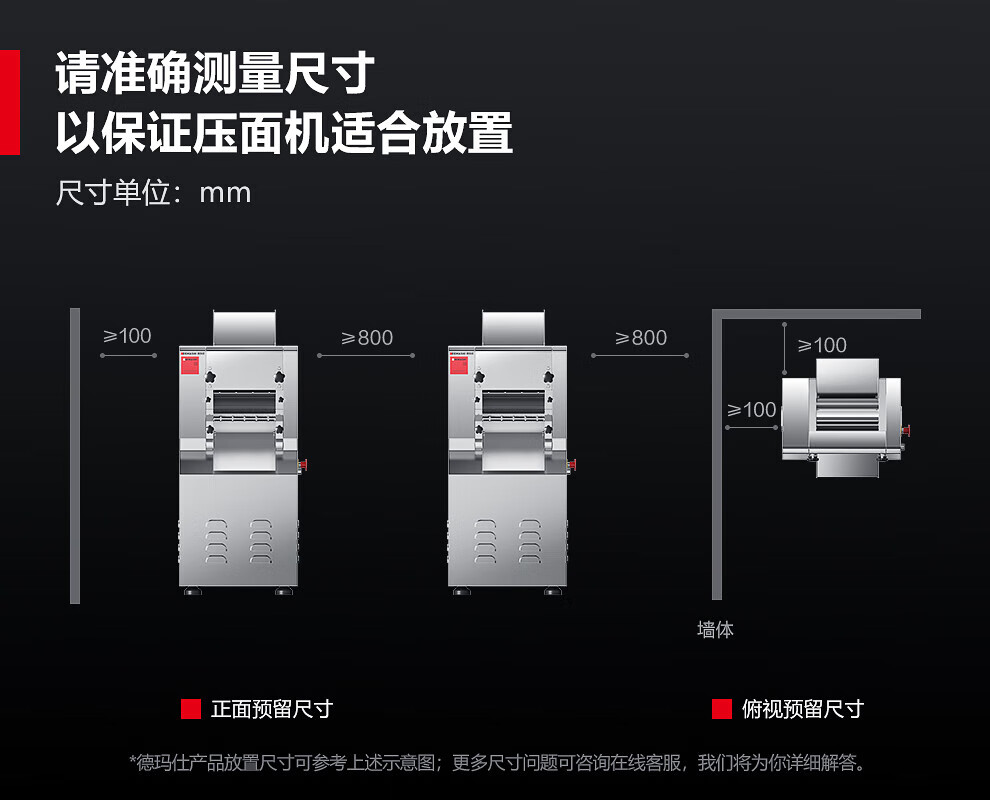 请准确测量尺寸
以保证压面机适合放置

尺寸单位：mm

≥100

≥800

≥800

≥100

≥100

墙体

正面预留尺寸

俯视预留尺寸

*德玛仕产品放置尺寸可参考上述示意图；更多尺寸问题可咨询在线客服，我们将为你详细解答。